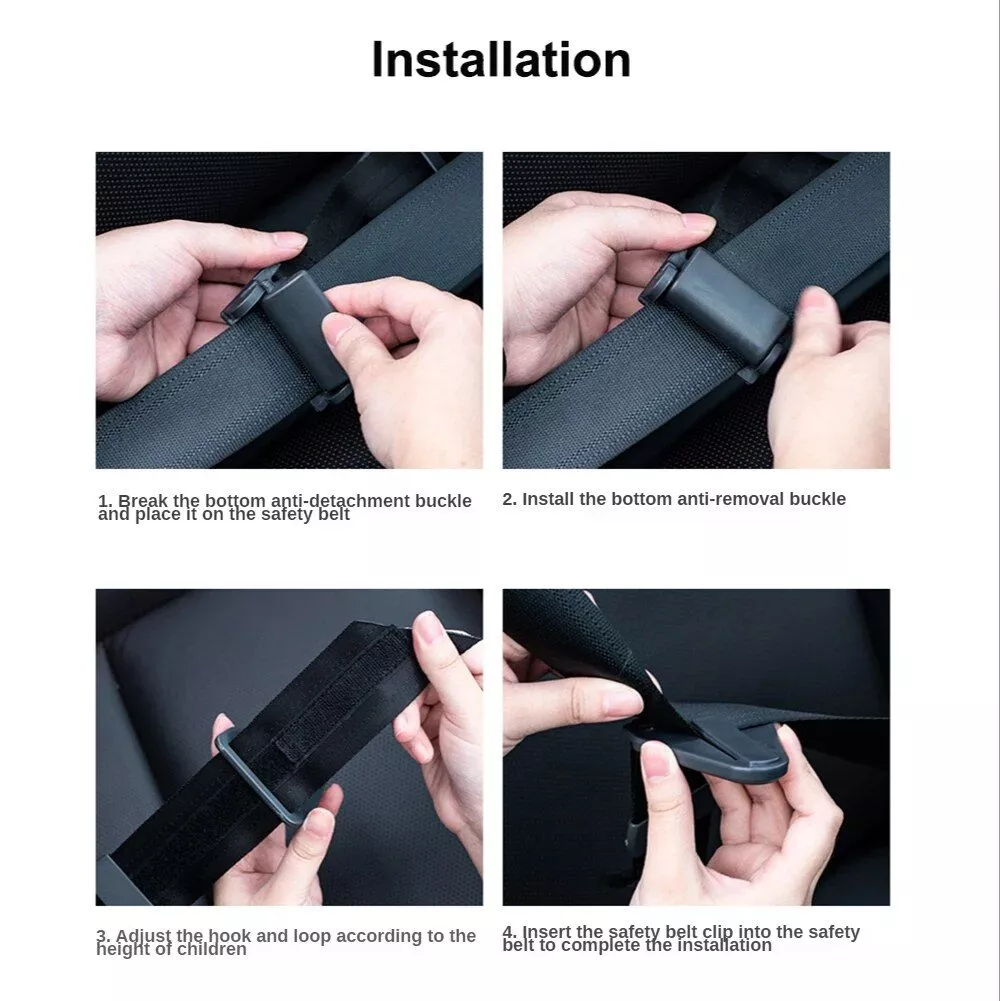 Installation

1. Break the bottom anti-detachment buckle and place it on the safety belt

2. Install the bottom anti-removal buckle

3. Adjust the hook and loop according to the height of children

4. Insert the safety belt clip into the safety belt to complete the installation